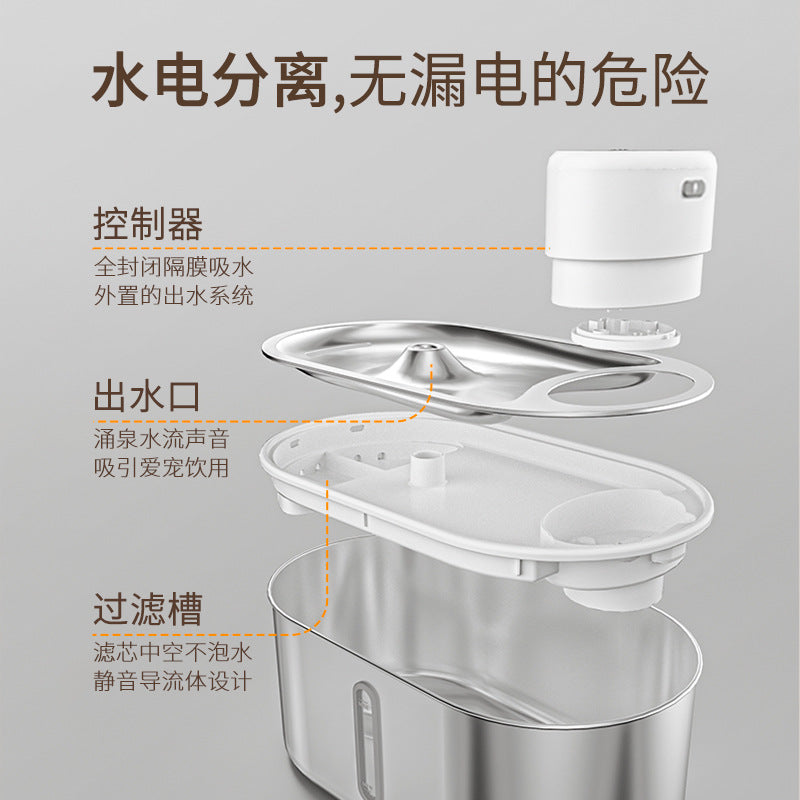 水电分离,无漏电的危险

控制器
全封闭隔膜吸水
外置的出水系统

出水口
涌泉水流声音
吸引爱宠饮用

过滤槽
滤芯中空不泡水
静音导流体设计